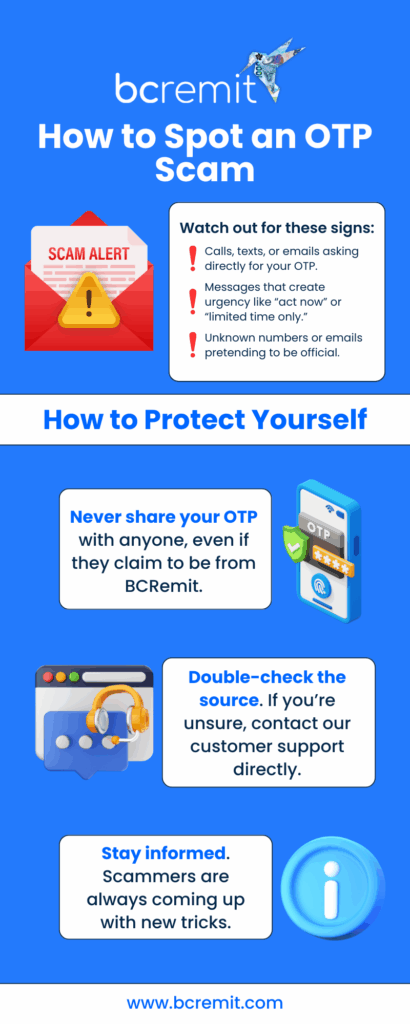 bcremit

How to Spot an OTP Scam

SCAM ALERT

Watch out for these signs:

Calls, texts, or emails asking directly for your OTP.

Messages that create urgency like "act now" or "limited time only."

Unknown numbers or emails pretending to be official.

How to Protect Yourself

Never share your OTP with anyone, even if they claim to be from BCRemit.

OTP

****

Double-check the source. If you're unsure, contact our customer support directly.

Stay informed. Scammers are always coming up with new tricks.

www.bcremit.com